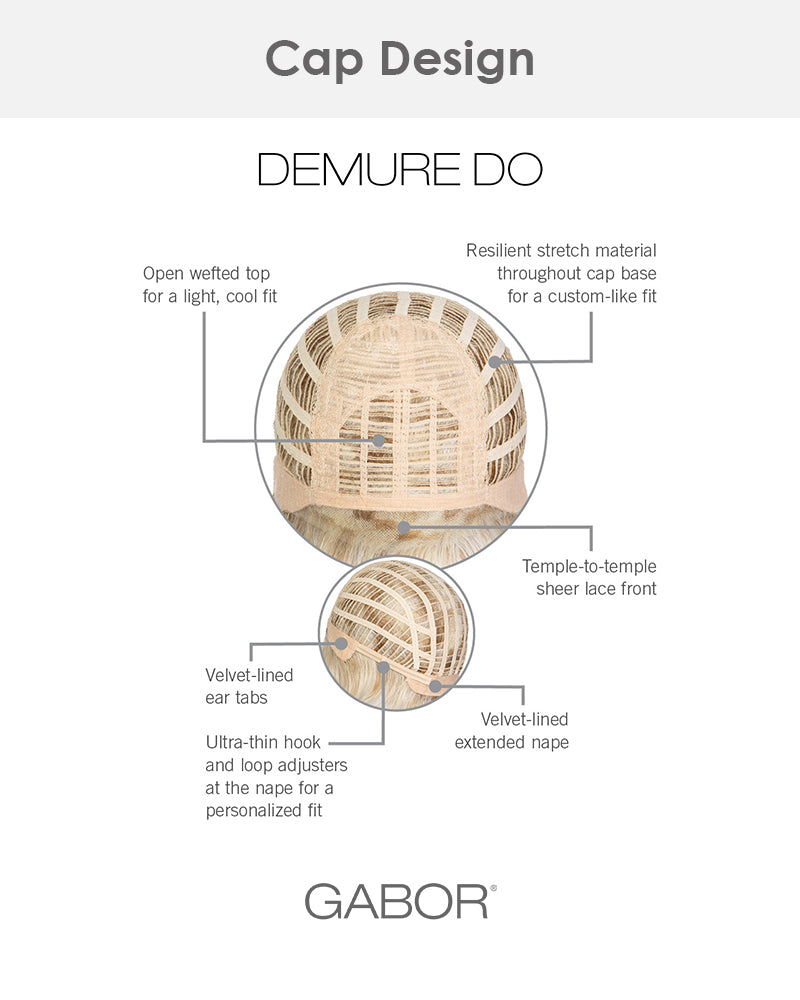 Cap Design

DEMURE DO

Open wefted top for a light, cool fit

Resilient stretch material throughout cap base for a custom-like fit

Temple-to-temple sheer lace front

Velvet-lined ear tabs

Ultra-thin hook and loop adjusters at the nape for a personalized fit

Velvet-lined extended nape

GABOR®